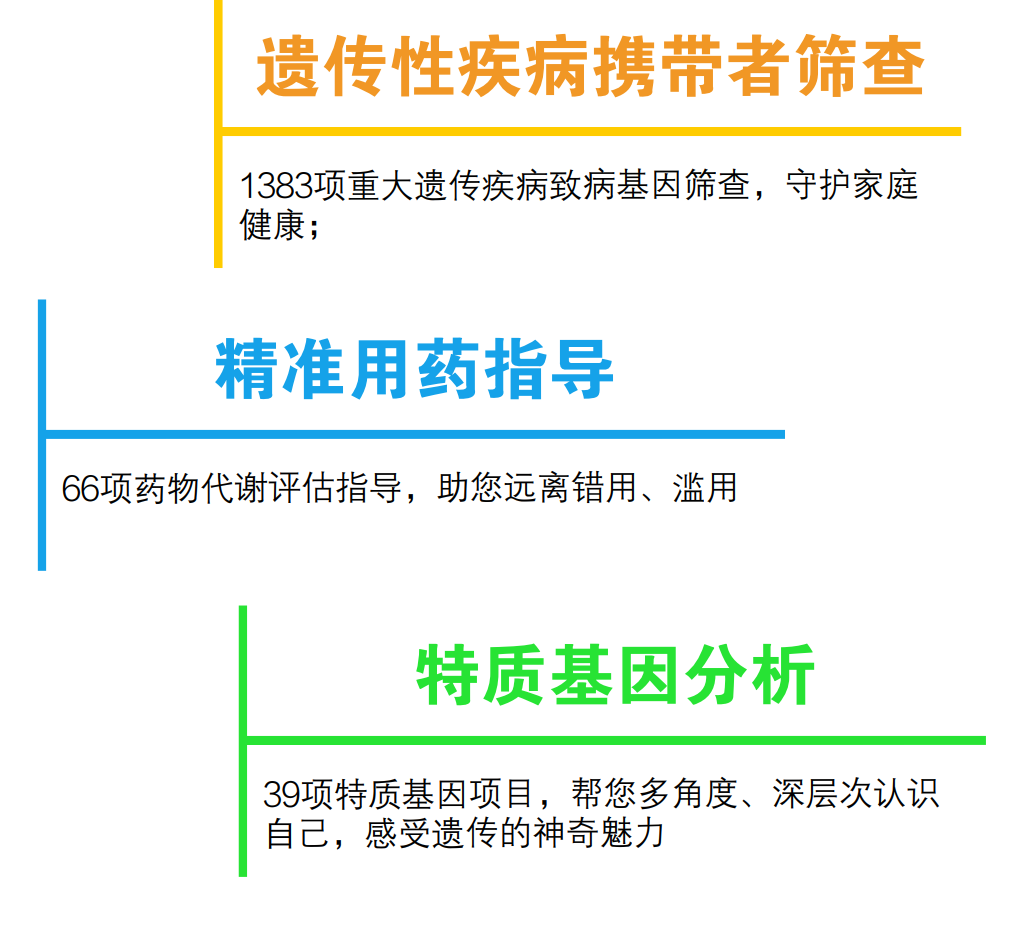 遗传性疾病携带者筛查

1383项重大遗传疾病致病基因筛查，守护家庭健康；

精准用药指导

66项药物代谢评估指导，助您远离错用、滥用

特质基因分析

39项特质基因项目，帮您多角度、深层次认识自己，感受遗传的神奇魅力